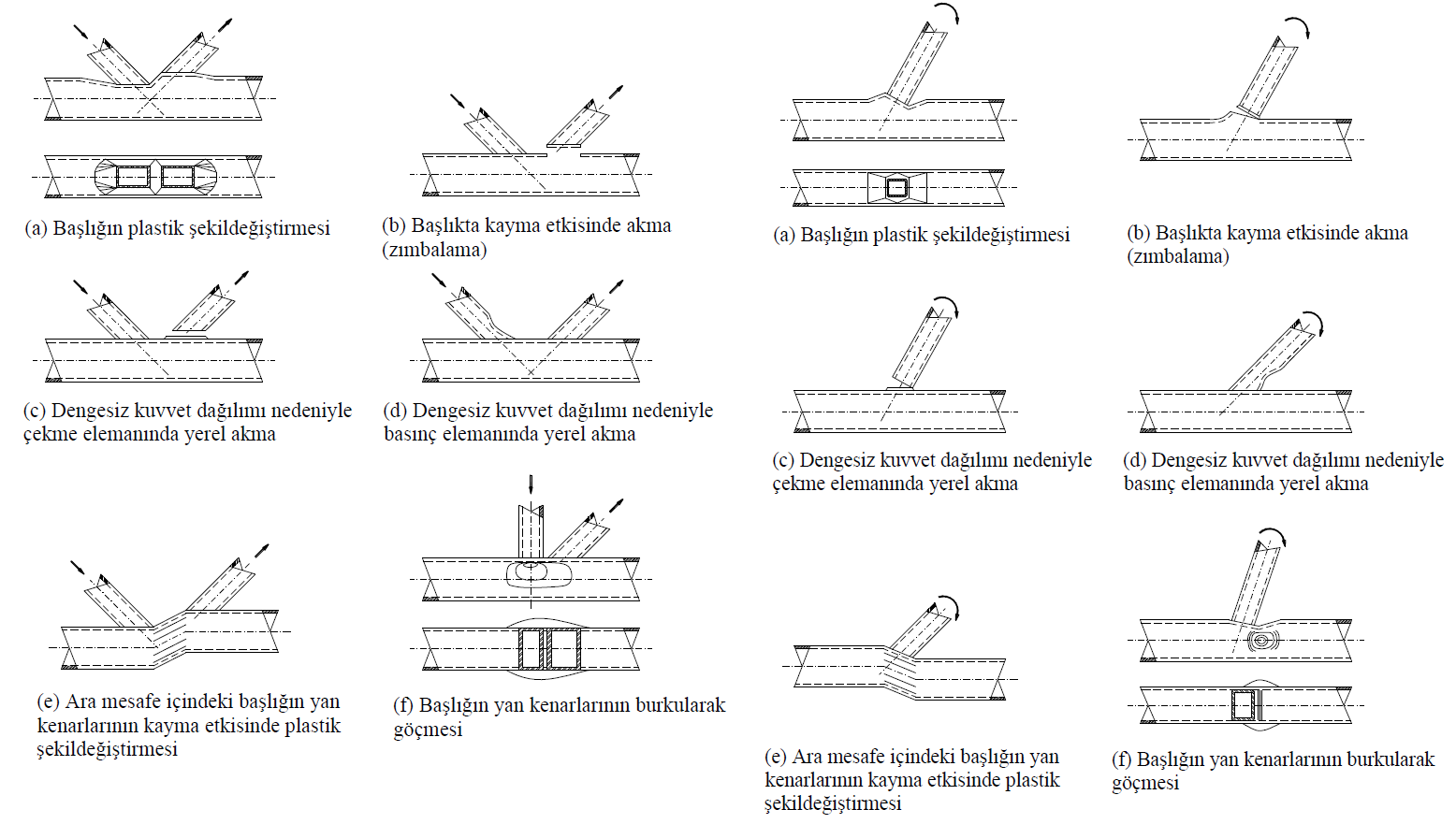 (a) Başlığın plastik şekildeğiştirmesi

(b) Başlıkta kayma etkisinde akma (zımbalama)

(c) Dengesiz kuvvet dağılımı nedeniyle çekme elemanında yerel akma

(d) Dengesiz kuvvet dağılımı nedeniyle basınç elemanında yerel akma

(e) Ara mesafe içindeki başlığın yan kenarlarının kayma etkisinde plastik şekildeğiştirmesi

(f) Başlığın yan kenarlarının burkularak göçmesi

(a) Başlığın plastik şekildeğiştirmesi

(b) Başlıkta kayma etkisinde akma (zımbalama)

(c) Dengesiz kuvvet dağılımı nedeniyle çekme elemanında yerel akma

(d) Dengesiz kuvvet dağılımı nedeniyle basınç elemanında yerel akma

(e) Ara mesafe içindeki başlığın yan kenarlarının kayma etkisinde plastik şekildeğiştirmesi

(f) Başlığın yan kenarlarının burkularak göçmesi