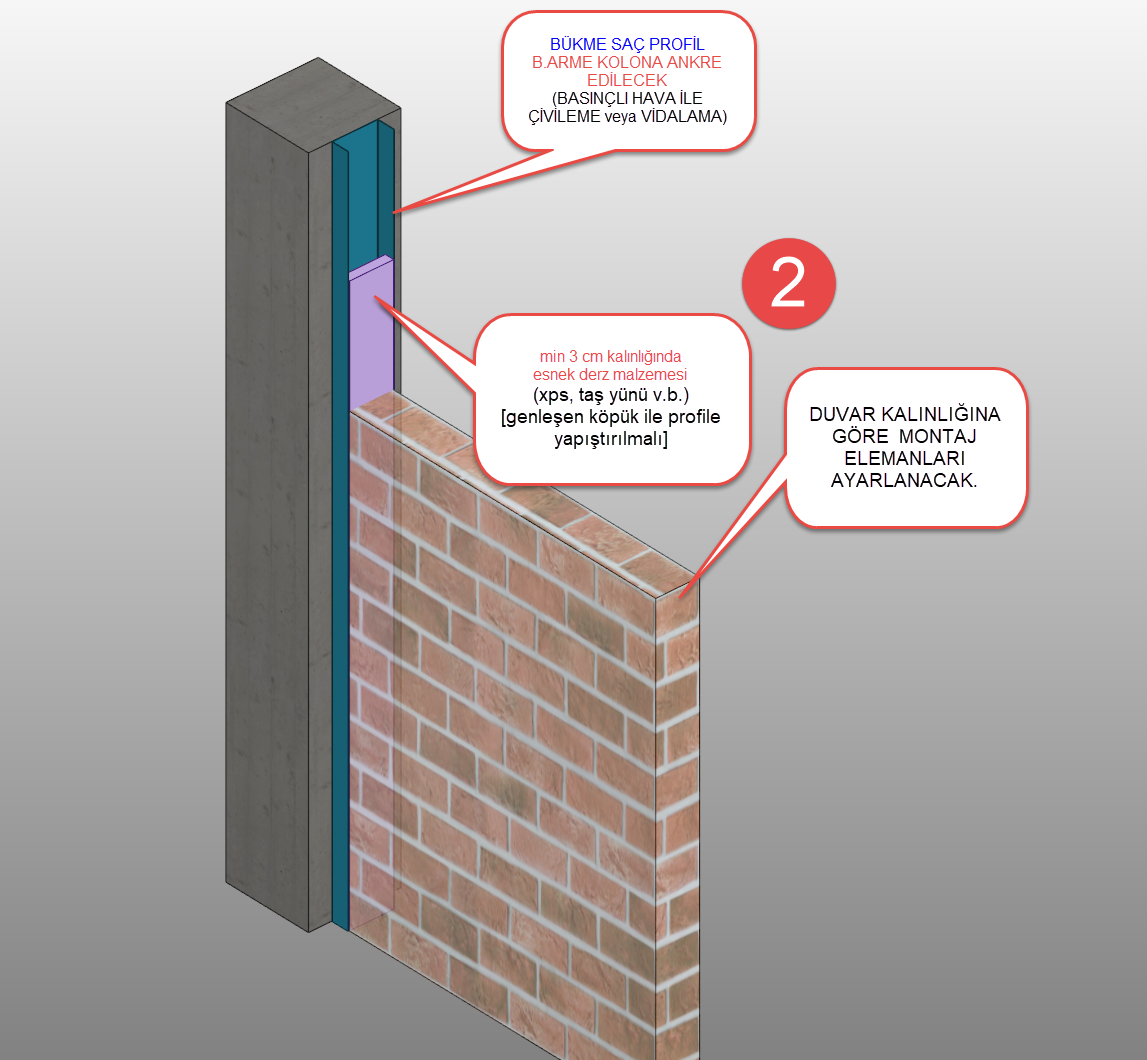 BÜKME SAÇ PROFİL
B.ARME KOLONA ANKRE EDİLECEK
(BASINÇLI HAVA İLE ÇİVİLEME veya VİDALAMA)

2

min 3 cm kalınlığında esnek derz malzemesi
(xps, taş yünü v.b.)
[genleşen köpük ile profile yapıştırılmalı]

DUVAR KALINLIĞINA GÖRE MONTAJ ELEMANLARI AYARLANACAK.