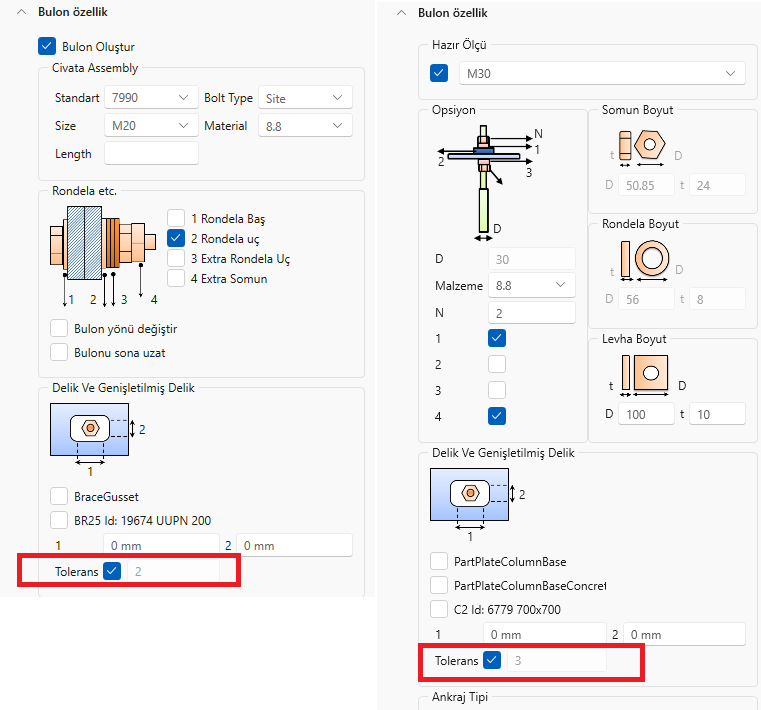 Bulon özellik

Bulon Oluştur

Civata Assembly

Standart 7990
Bolt Type Site
Size M20
Material 8.8
Length

Rondela etc.

1 Rondela Baş
2 Rondela uç
3 Extra Rondela Uç
4 Extra Somun

1 2 3 4

Bulon yönü değiştir
Bulonu sona uzat

Delik Ve Genişletilmiş Delik

2
1

BraceGusset
BR25 Id: 19674 UUPN 200

1 0 mm 2 0 mm

Tolerans 2

Bulon özellik

Hazır Ölçü

M30

Opsiyon

N
1
2
3
D

D 30
Malzeme 8.8
N 2
1
2
3
4

Somun Boyut

t D
D 50.85 t 24

Rondela Boyut

t D
D 56 t 8

Levha Boyut

t D
D 100 t 10

Delik Ve Genişletilmiş Delik

2
1

PartPlateColumnBase
PartPlateColumnBaseConcret
C2 Id: 6779 700x700

1 0 mm 2 0 mm

Tolerans 3

Ankraj Tipi