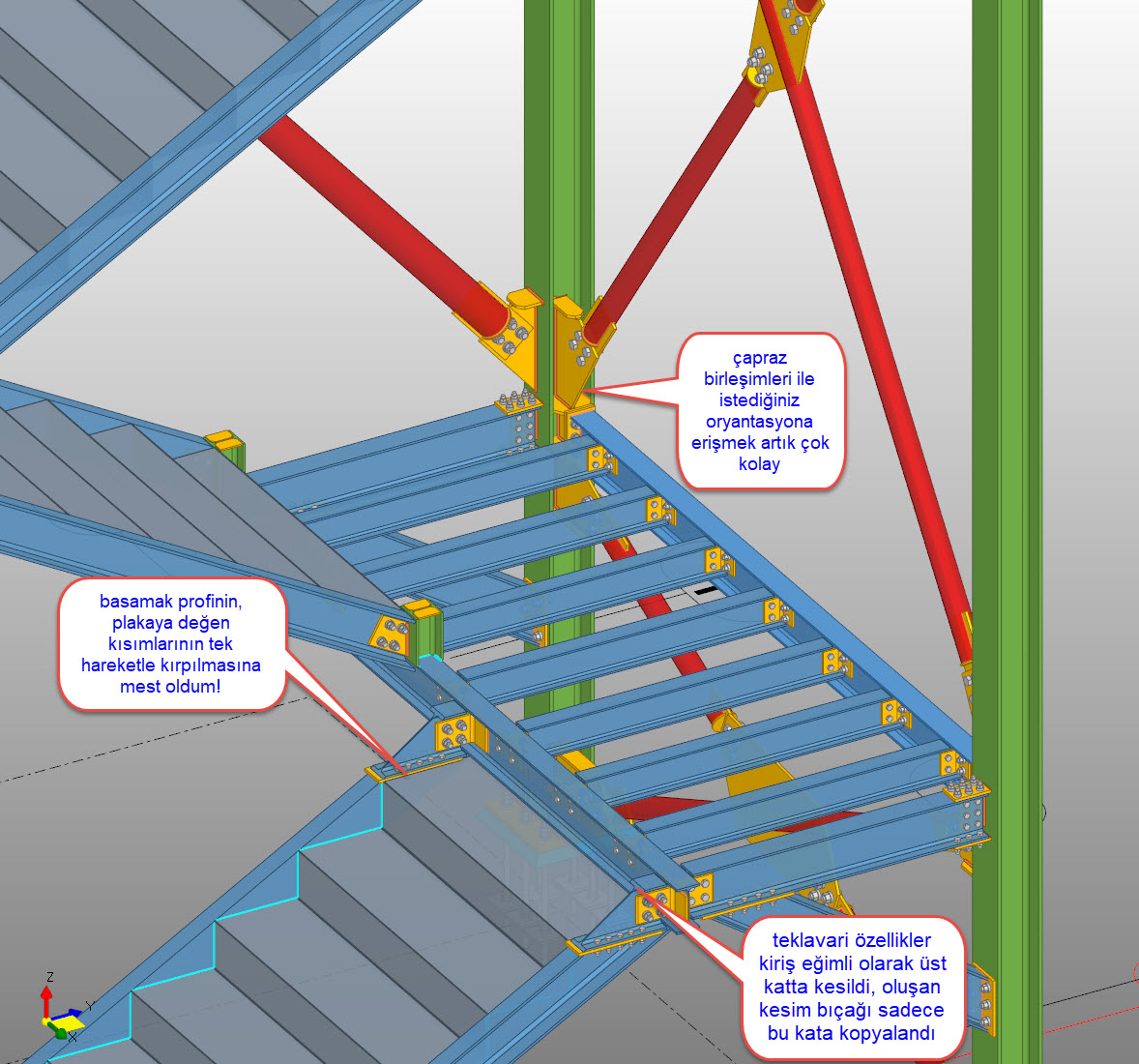 çapraz birleşimleri ile istediğiniz oryantasyona erişmek artık çok kolay

basamak profinin, plakaya değen kısımlarının tek hareketle kırpılmasına mest oldum!

teklavari özellikler kiriş eğimli olarak üst katta kesildi, oluşan kesim bıçağı sadece bu kata kopyalandı

Z
Y
X