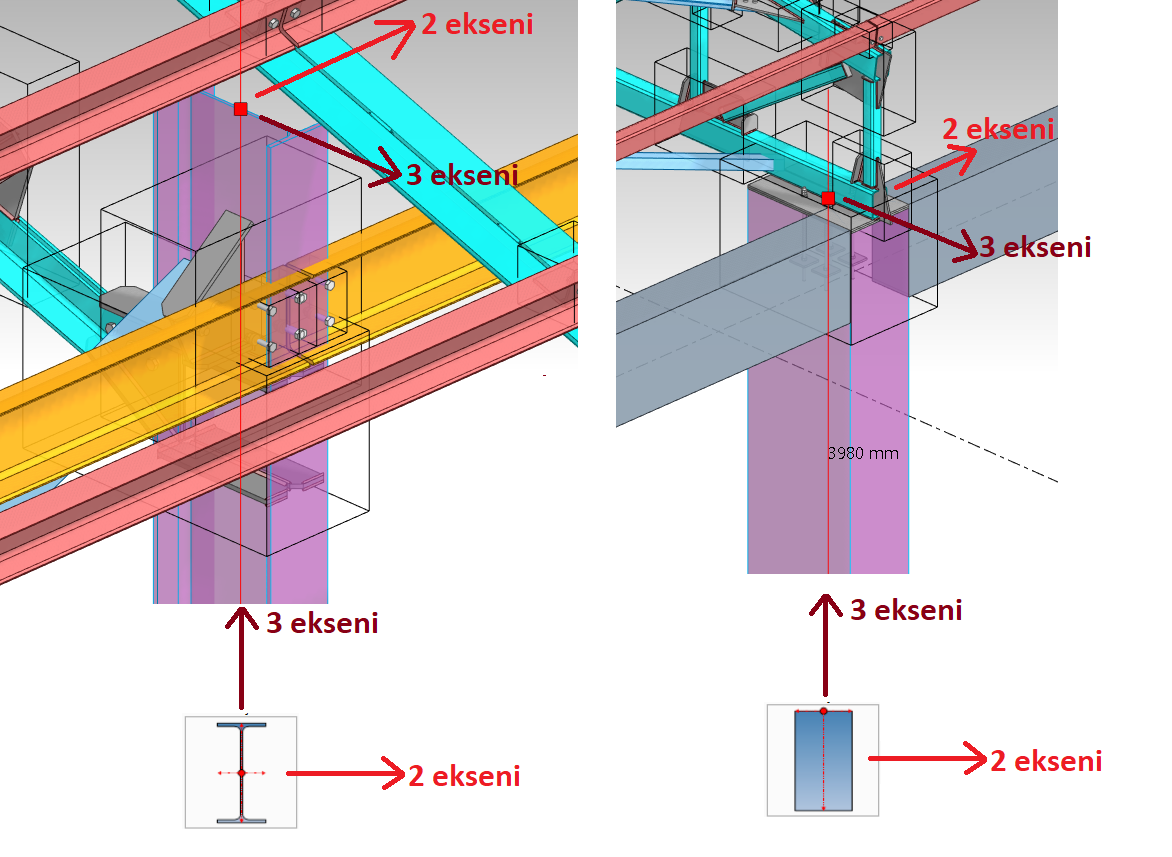 2 ekseni

3 ekseni

3 ekseni

2 ekseni

2 ekseni

3 ekseni

3980 mm

3 ekseni

2 ekseni