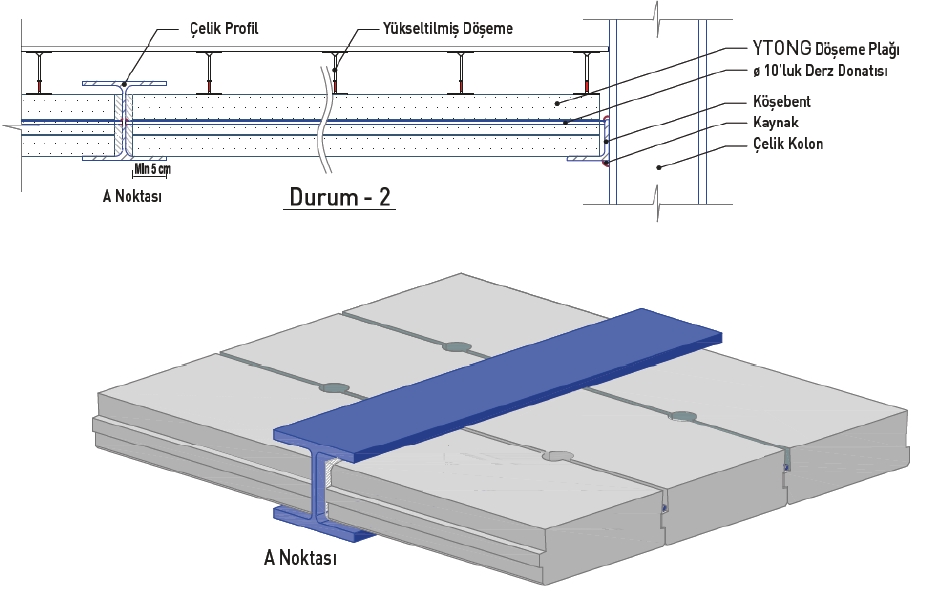 Çelik Profil
Yükseltilmiş Döşeme
YTONG Döşeme Plağı
ø 10'luk Derz Donatısı
Köşebent
Kaynak
Çelik Kolon
Min 5 cm
A Noktası
Durum - 2
A Noktası