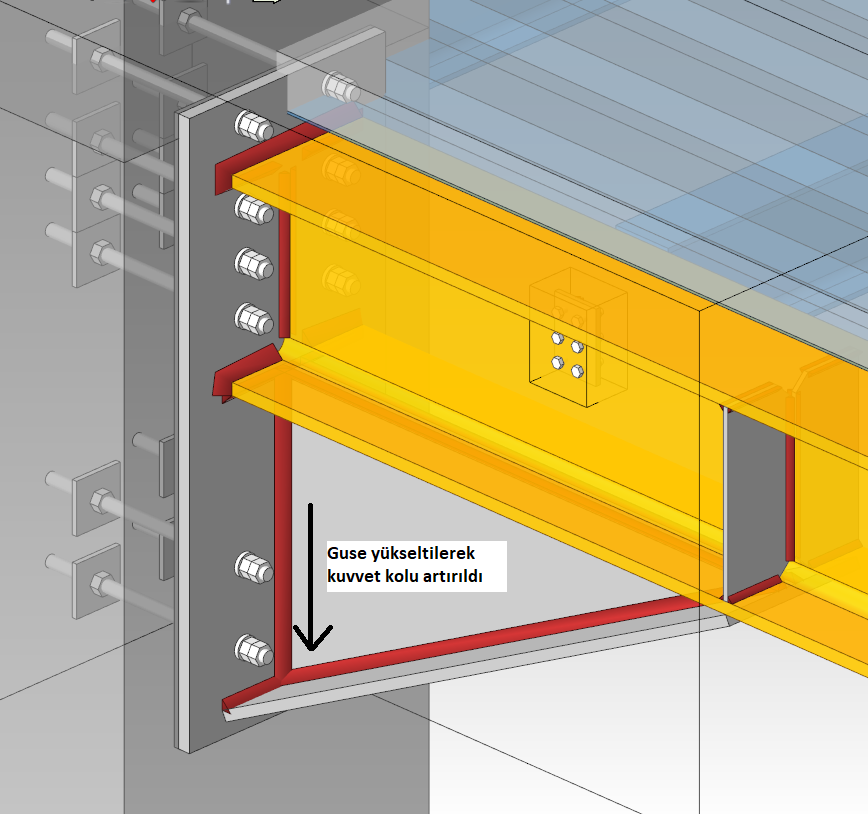 Guse yükseltilerek kuvvet kolu artırıldı